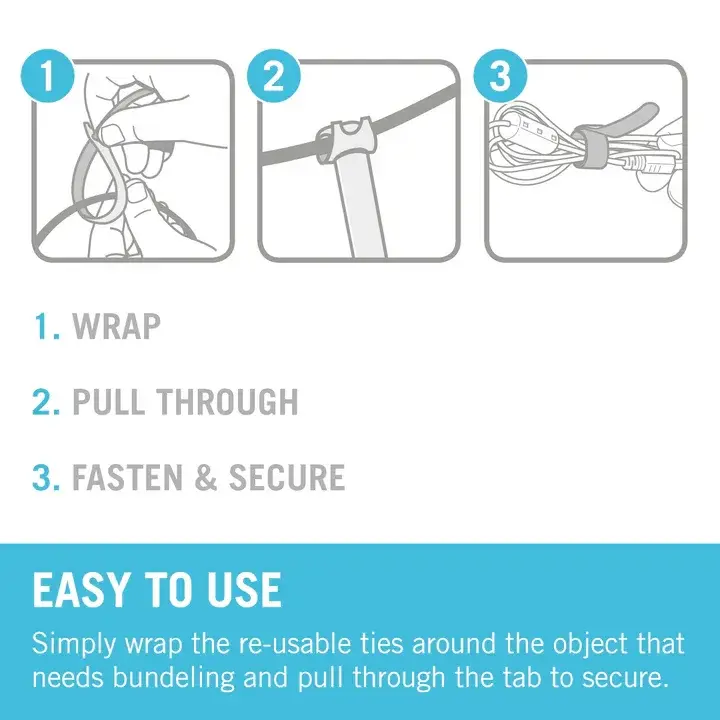 1

2

3

1. WRAP

2. PULL THROUGH

3. FASTEN & SECURE

EASY TO USE

Simply wrap the re-usable ties around the object that needs bundeling and pull through the tab to secure.