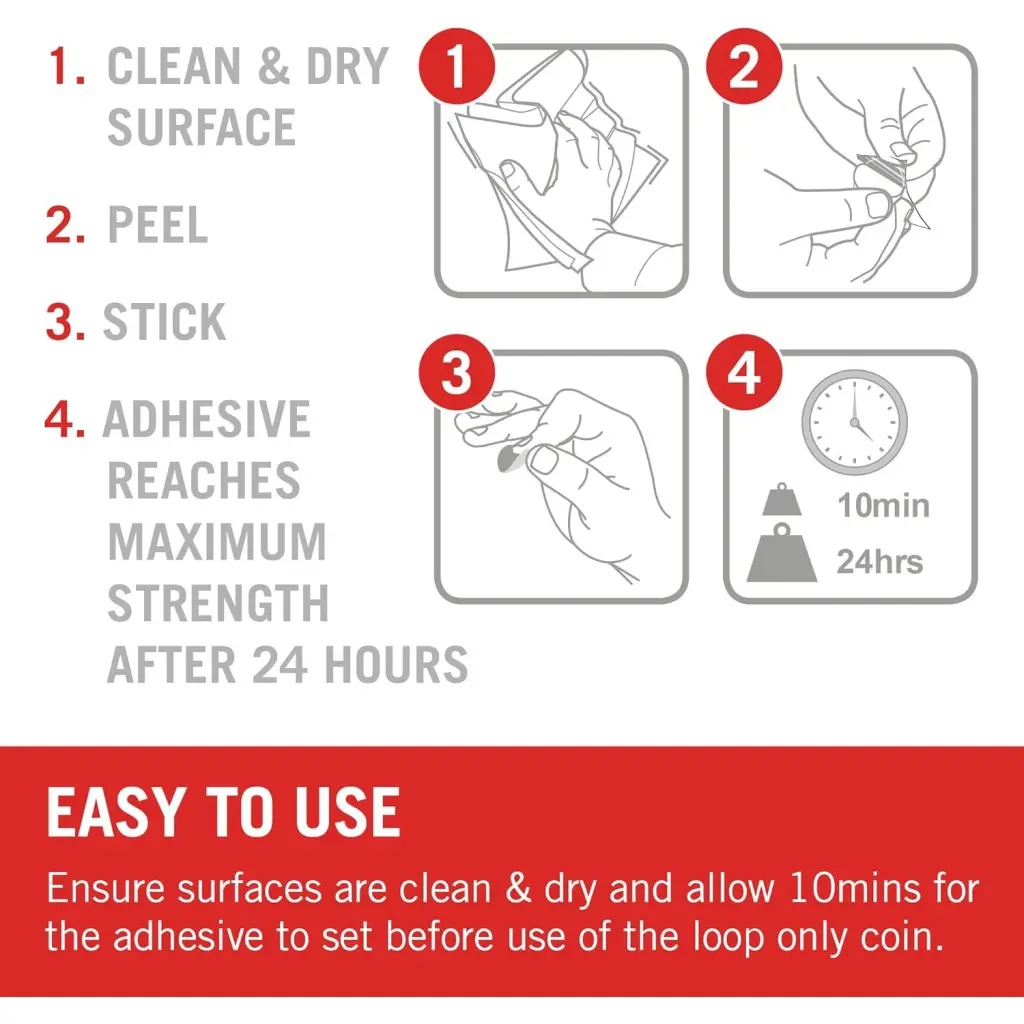 1. CLEAN & DRY SURFACE

2. PEEL

3. STICK

4. ADHESIVE REACHES MAXIMUM STRENGTH AFTER 24 HOURS

1

2

3

4

10min

24hrs

EASY TO USE

Ensure surfaces are clean & dry and allow 10mins for the adhesive to set before use of the loop only coin.